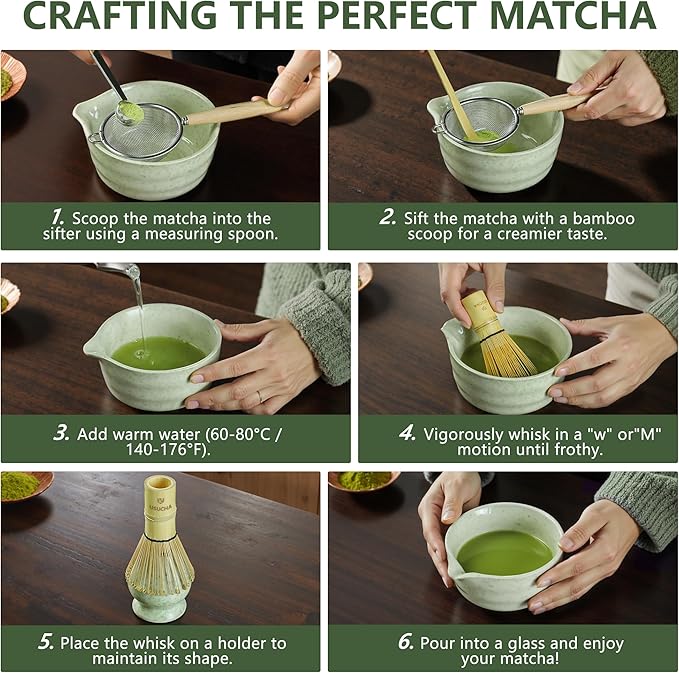 CRAFTING THE PERFECT MATCHA

1. Scoop the matcha into the sifter using a measuring spoon.

2. Sift the matcha with a bamboo scoop for a creamier taste.

3. Add warm water (60-80°C / 140-176°F).

4. Vigorously whisk in a "w" or"M" motion until frothy.

USUCHA

5. Place the whisk on a holder to maintain its shape.

6. Pour into a glass and enjoy your matcha!