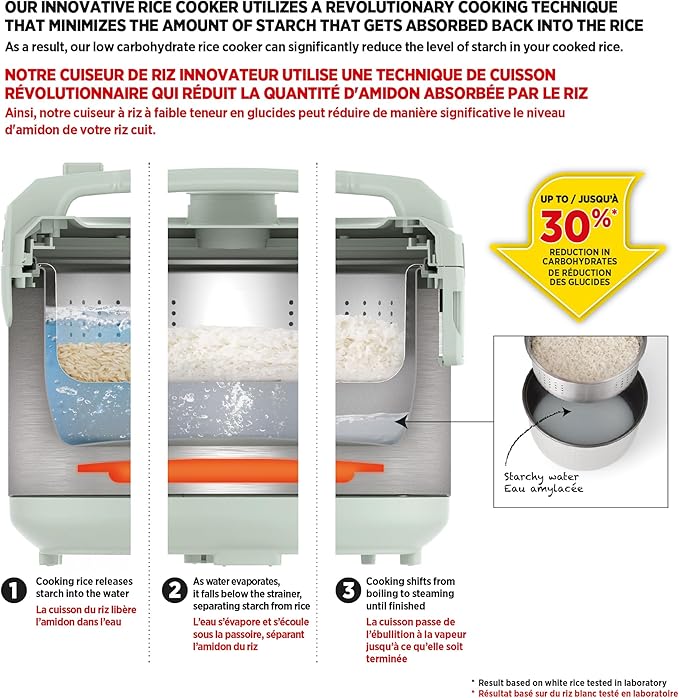 OUR INNOVATIVE RICE COOKER UTILIZES A REVOLUTIONARY COOKING TECHNIQUE THAT MINIMIZES THE AMOUNT OF STARCH THAT GETS ABSORBED BACK INTO THE RICE
As a result, our low carbohydrate rice cooker can significantly reduce the level of starch in your cooked rice.

NOTRE CUISEUR DE RIZ INNOVATEUR UTILISE UNE TECHNIQUE DE CUISSON RÉVOLUTIONNAIRE QUI RÉDUIT LA QUANTITÉ D'AMIDON ABSORBÉE PAR LE RIZ
Ainsi, notre cuiseur à riz à faible teneur en glucides peut réduire de manière significative le niveau d'amidon de votre riz cuit.

UP TO / JUSQU'À
30%*
REDUCTION IN CARBOHYDRATES
DE RÉDUCTION DES GLUCIDES

Starchy water
Eau amylacée

1 Cooking rice releases starch into the water
La cuisson du riz libère l'amidon dans l'eau

2 As water evaporates, it falls below the strainer, separating starch from rice
L'eau s'évapore et s'écoule sous la passoire, séparant l'amidon du riz

3 Cooking shifts from boiling to steaming until finished
La cuisson passe de l'ébullition à la vapeur jusqu'à ce qu'elle soit terminée

* Result based on white rice tested in laboratory
* Résultat basé sur du riz blanc testé en laboratoire