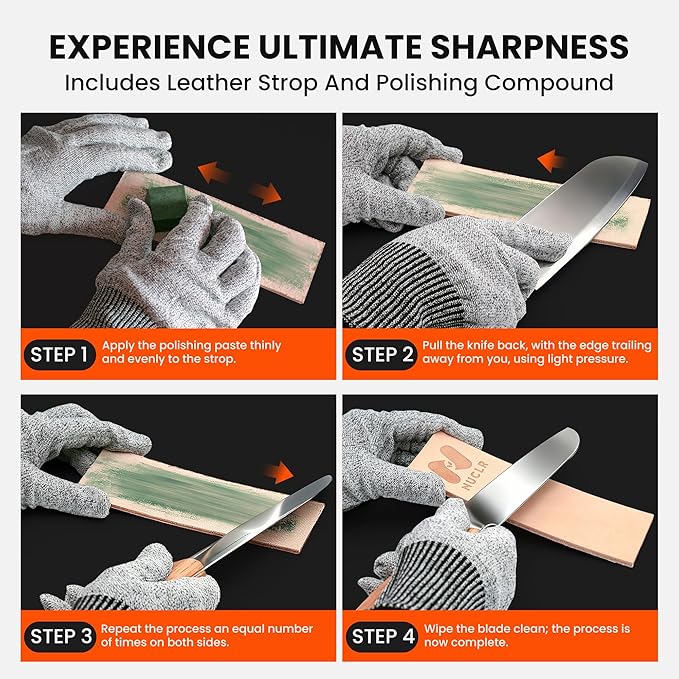 EXPERIENCE ULTIMATE SHARPNESS

Includes Leather Strop And Polishing Compound

STEP 1 Apply the polishing paste thinly and evenly to the strop.

STEP 2 Pull the knife back, with the edge trailing away from you, using light pressure.

STEP 3 Repeat the process an equal number of times on both sides.

NUCLR

STEP 4 Wipe the blade clean; the process is now complete.