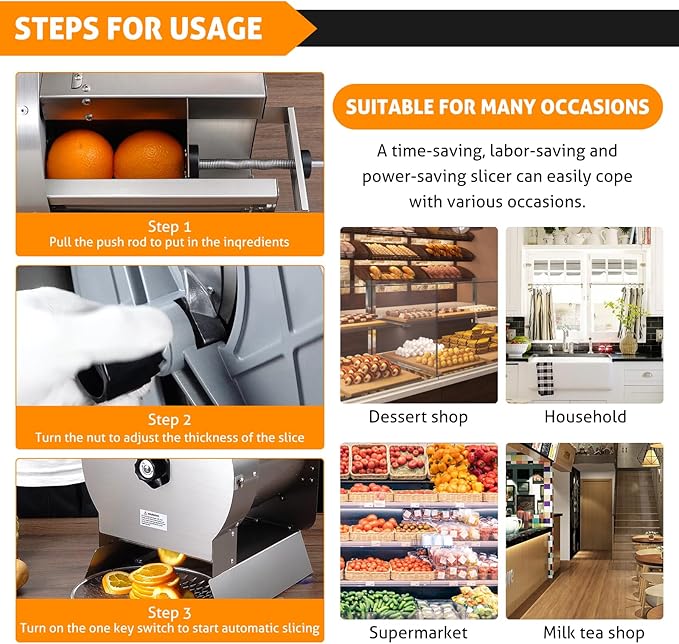 STEPS FOR USAGE

Step 1
Pull the push rod to put in the inqredients

Step 2
Turn the nut to adjust the thickness of the slice

Step 3
Turn on the one key switch to start automatic slicing

SUITABLE FOR MANY OCCASIONS

A time-saving, labor-saving and power-saving slicer can easily cope with various occasions.

Dessert shop

Household

Supermarket

Milk tea shop