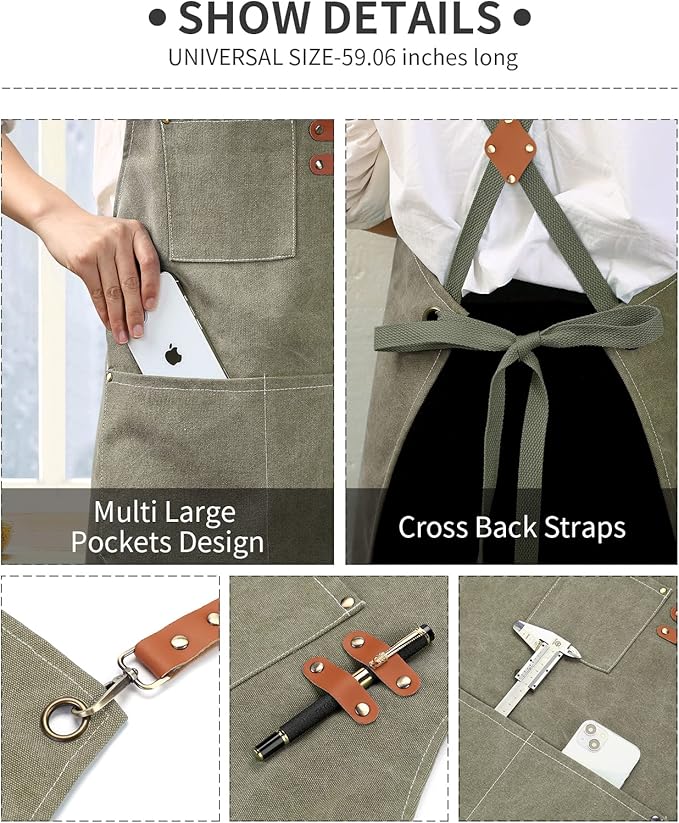 • SHOW DETAILS •

UNIVERSAL SIZE-59.06 inches long

Multi Large Pockets Design

Cross Back Straps