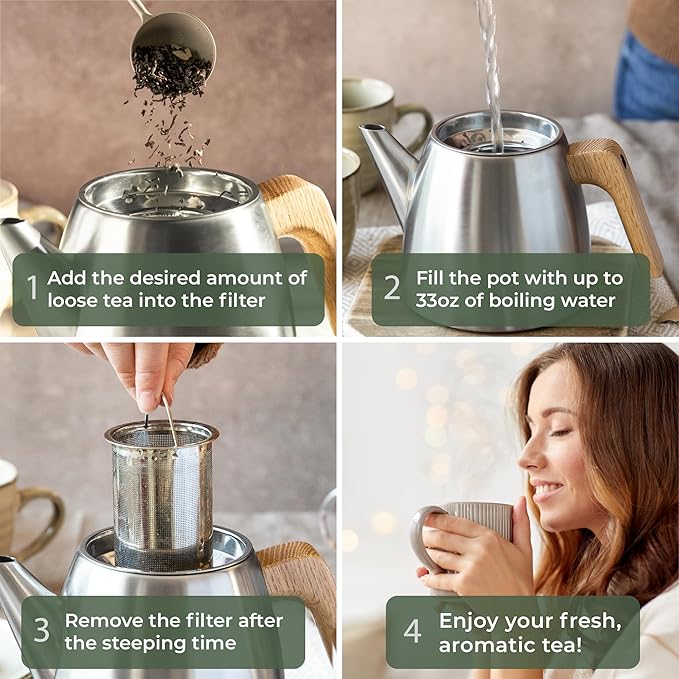 1 Add the desired amount of loose tea into the filter

2 Fill the pot with up to 33oz of boiling water

3 Remove the filter after the steeping time

4 Enjoy your fresh, aromatic tea!