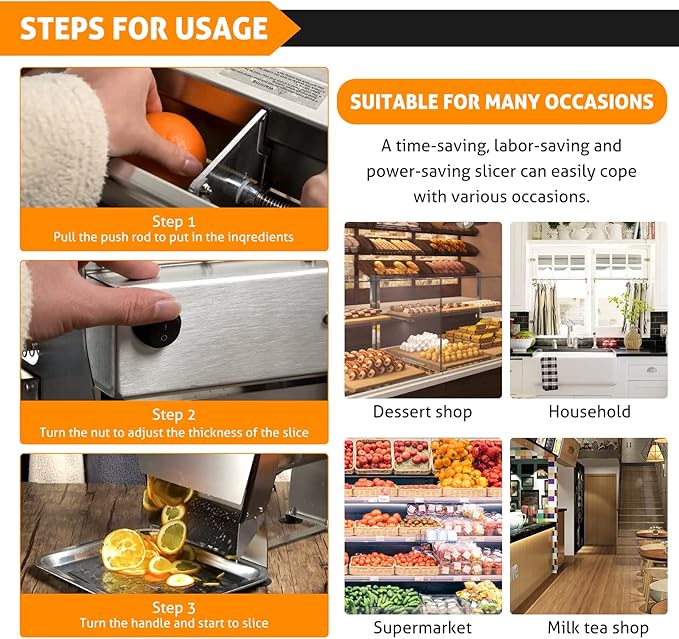 STEPS FOR USAGE

Step 1
Pull the push rod to put in the inqredients

Step 2
Turn the nut to adjust the thickness of the slice

Step 3
Turn the handle and start to slice

SUITABLE FOR MANY OCCASIONS

A time-saving, labor-saving and power-saving slicer can easily cope with various occasions.

Dessert shop

Household

Supermarket

Milk tea shop