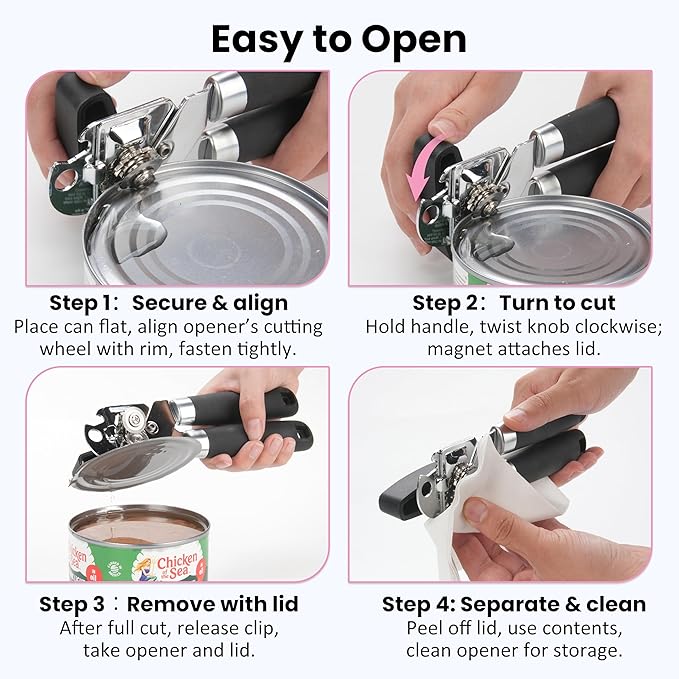 Easy to Open

Step 1: Secure & align
Place can flat, align opener's cutting wheel with rim, fasten tightly.

Step 2: Turn to cut
Hold handle, twist knob clockwise; magnet attaches lid.

Chicken of the Sea

Step 3: Remove with lid
After full cut, release clip, take opener and lid.

Step 4: Separate & clean
Peel off lid, use contents, clean opener for storage.