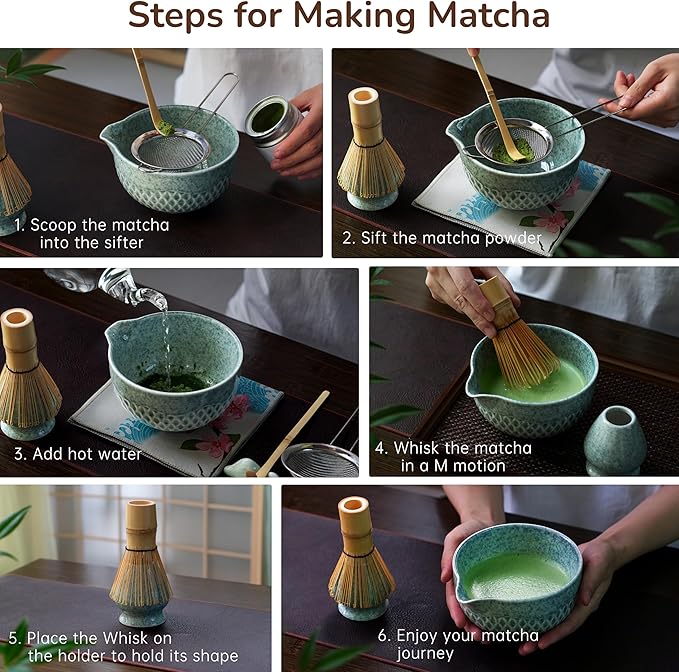 Steps for Making Matcha

1. Scoop the matcha into the sifter

2. Sift the matcha powder

3. Add hot water

4. Whisk the matcha in a M motion

5. Place the Whisk on the holder to hold its shape

6. Enjoy your matcha journey