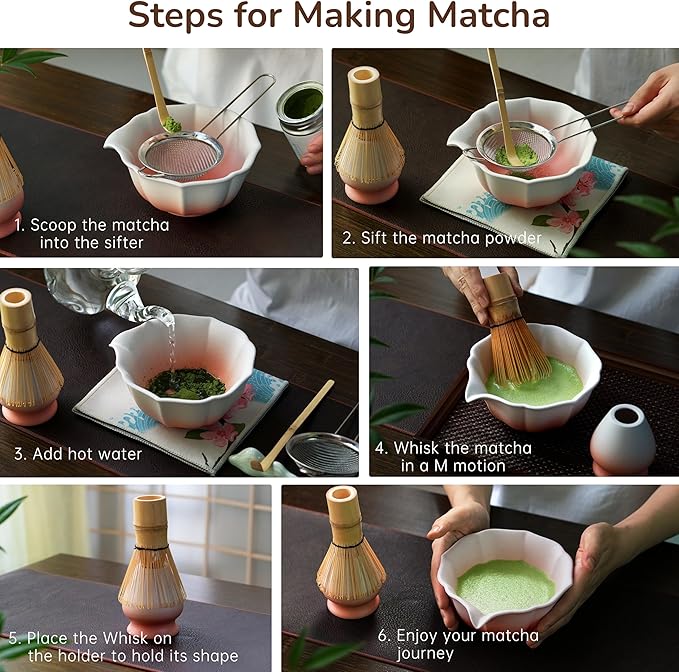 Steps for Making Matcha

1. Scoop the matcha into the sifter

2. Sift the matcha powder

3. Add hot water

4. Whisk the matcha in a M motion

5. Place the Whisk on the holder to hold its shape

6. Enjoy your matcha journey